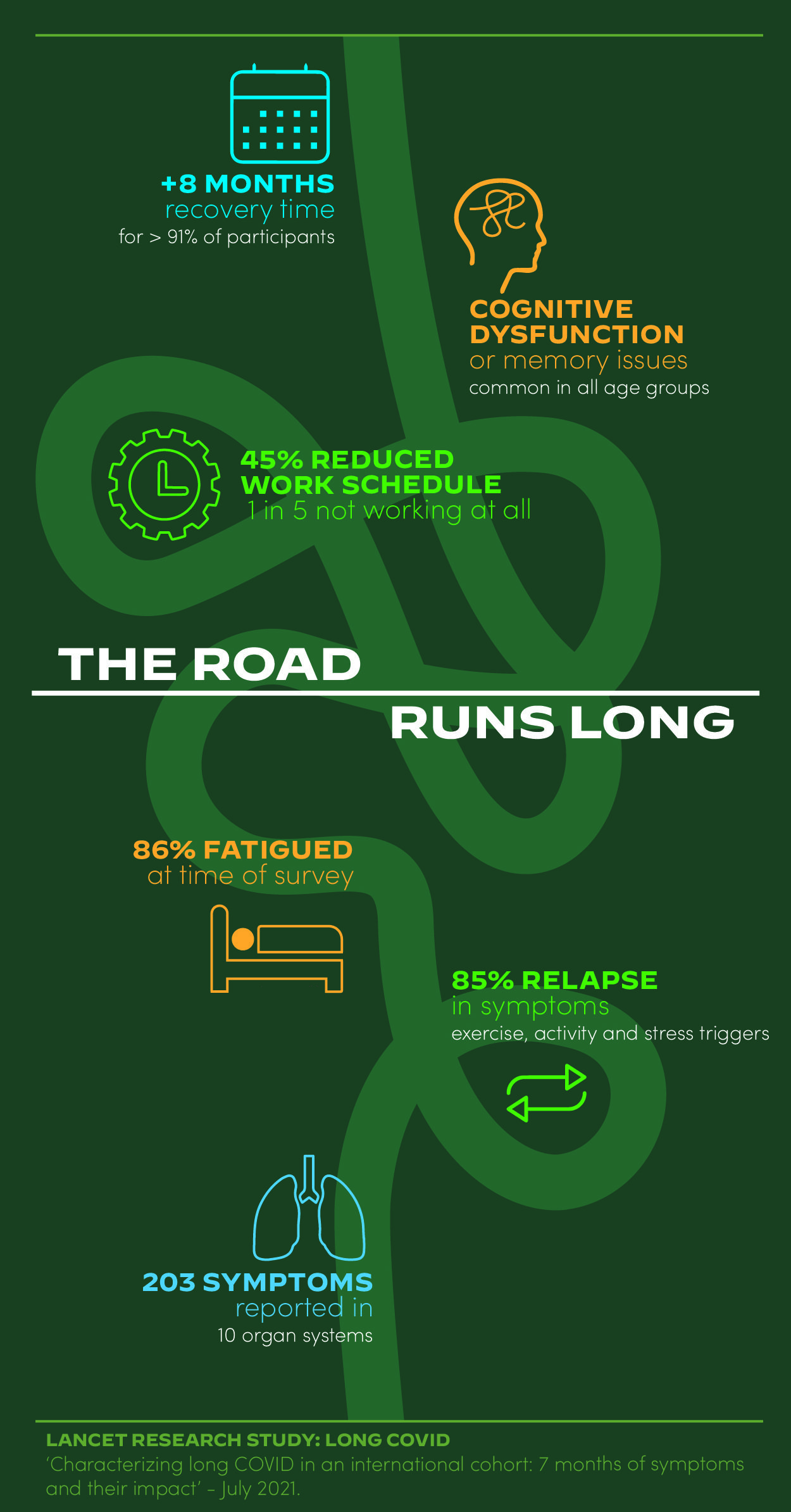 +8 MONTHS
recovery time
for > 91% of participants

COGNITIVE DYSFUNCTION
or memory issues
common in all age groups

45% REDUCED WORK SCHEDULE
1 in 5 not working at all

THE ROAD
RUNS LONG

86% FATIGUED
at time of survey

85% RELAPSE
in symptoms
exercise, activity and stress triggers

203 SYMPTOMS
reported in
10 organ systems

LANCET RESEARCH STUDY: LONG COVID
'Characterizing long COVID in an international cohort: 7 months of symptoms and their impact' – July 2021.